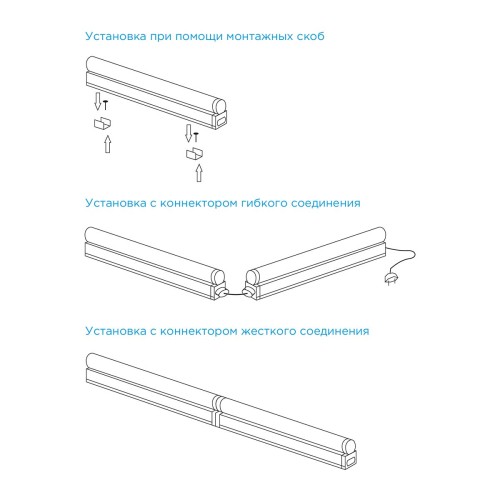 Установка при помощи монтажных скоб

Установка с коннектором гибкого соединения

Установка с коннектором жесткого соединения