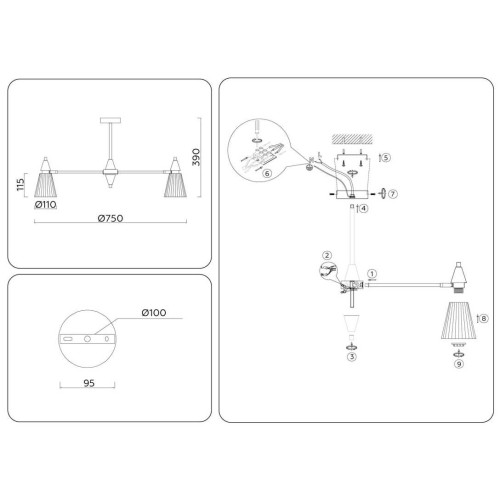 390
115
Ø110
Ø750

Ø100
95

6
5
7
4
2
1
8
3
9