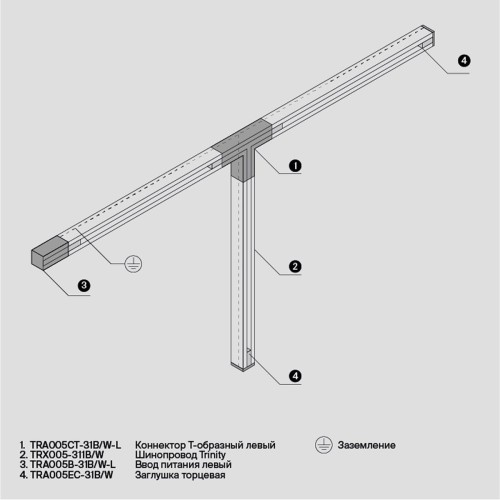 4

1

2

3

4

1. TRA005CT-31B/W-L Коннектор Т-образный левый
2. TRX005-311B/W Шинопровод Trinity
3. TRA005B-31B/W-L Ввод питания левый
4. TRA005EC-31B/W Заглушка торцевая

Заземление